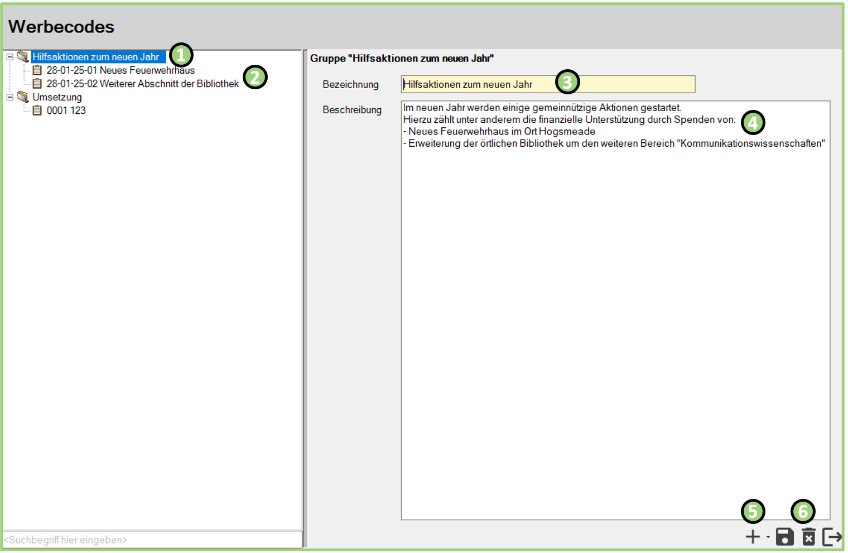 Werbecodes

Hilfsaktionen zum neuen Jahr 1
28-01-25-01 Neues Feuerwehrhaus
28-01-25-02 Weiterer Abschnitt der Bibliothek 2
Umsetzung
0001 123

<Suchbegriff hier eingeben>

Gruppe "Hilfsaktionen zum neuen Jahr"

Bezeichnung
Hilfsaktionen zum neuen Jahr 3

Beschreibung
Im neuen Jahr werden einige gemeinnützige Aktionen gestartet.
Hierzu zählt unter anderem die finanzielle Unterstützung durch Spenden von: 4
- Neues Feuerwehrhaus im Ort Hogsmeade
- Erweiterung der örtlichen Bibliothek um den weiteren Bereich "Kommunikationswissenschaften"

5 6